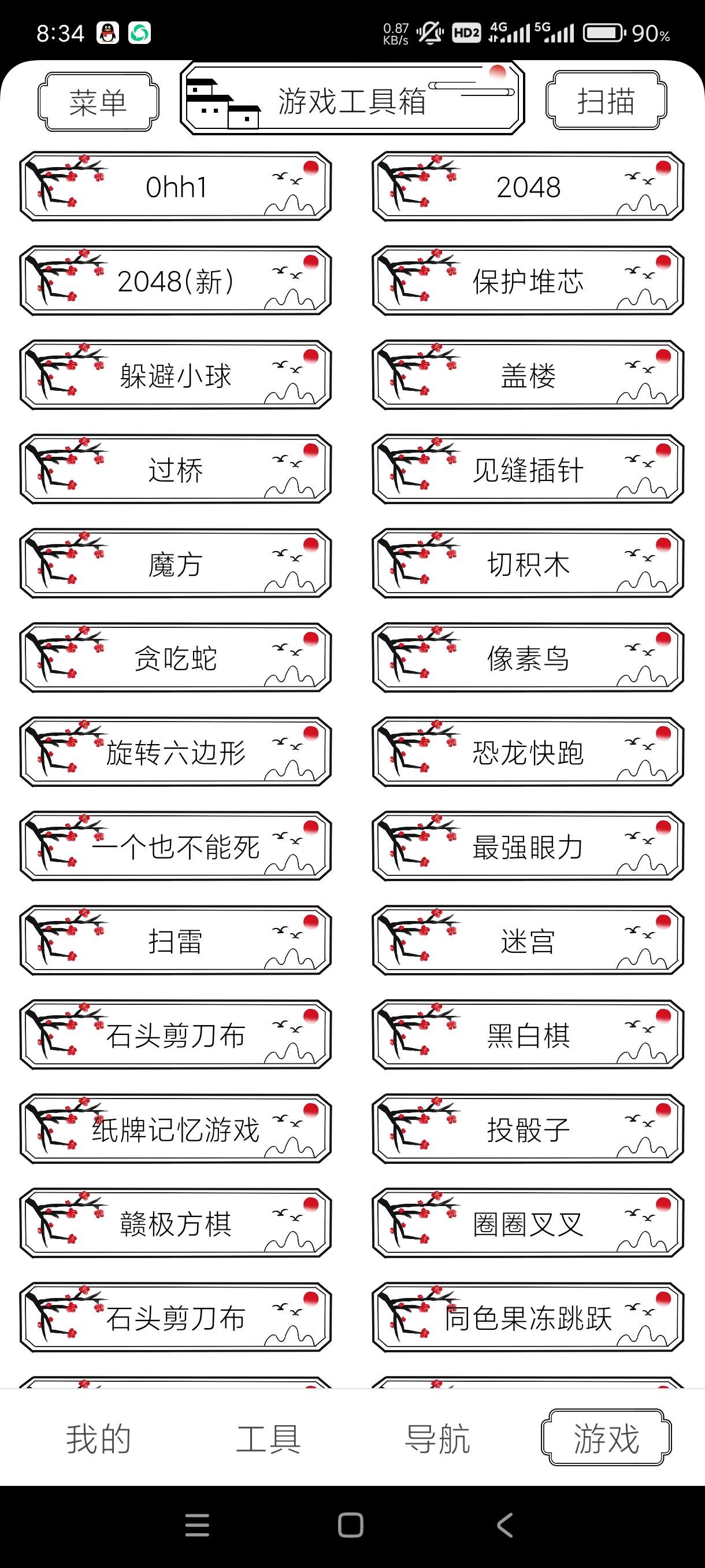 8:34 0.87 KB/s HD2 4G 5G 90%

菜单 游戏工具箱 扫描

0hh1
2048
2048(新)
保护堆芯
躲避小球
盖楼
过桥
见缝插针
魔方
切积木
贪吃蛇
像素鸟
旋转六边形
恐龙快跑
一个也不能死
最强眼力
扫雷
迷宫
石头剪刀布
黑白棋
纸牌记忆游戏
投骰子
赣极方棋
圈圈叉叉
石头剪刀布
同色果冻跳跃

我的 工具 导航 游戏